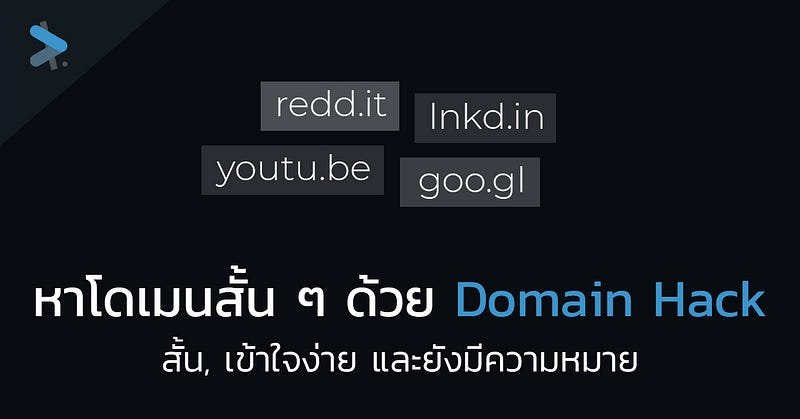 redd.it
lnkd.in
youtu.be
goo.gl

หาโดเมนสั้น ๆ ด้วย Domain Hack

สั้น, เข้าใจง่าย และยังมีความหมาย